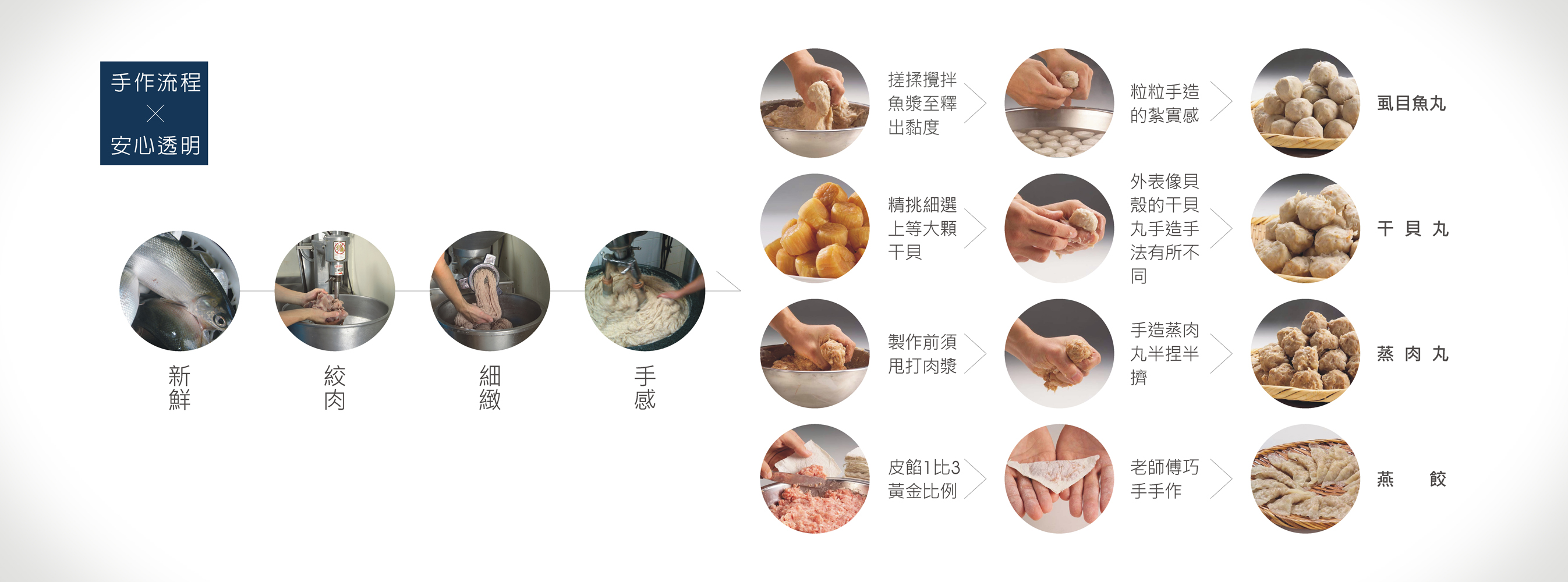 手作流程
×
安心透明

新鮮

絞肉

細緻

手感

搓揉攪拌魚漿至釋出黏度

粒粒手造的紮實感

虱目魚丸

精挑細選上等大顆干貝

外表像貝殼的干貝丸手造手法有所不同

干貝丸

製作前須甩打肉漿

手造蒸肉丸半捏半擠

蒸肉丸

皮餡1比3黃金比例

老師傅巧手手作

燕餃